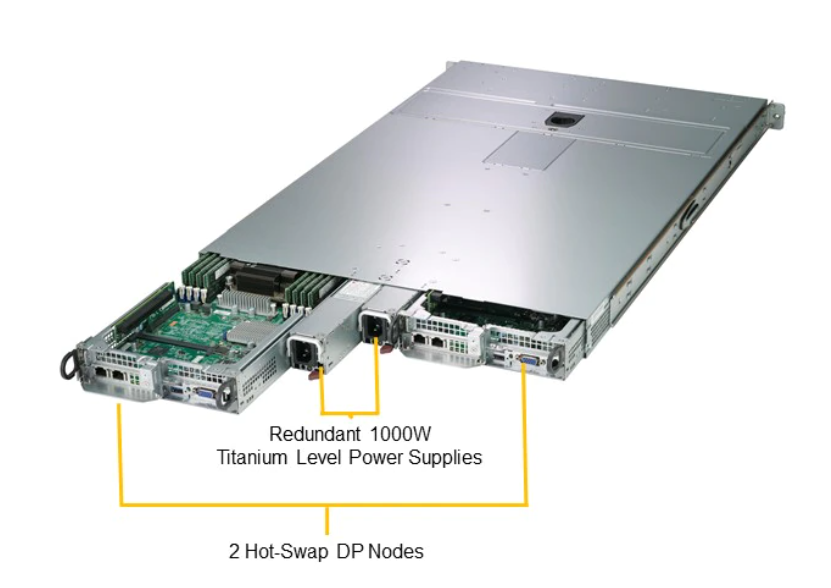 Redundant 1000W
Titanium Level Power Supplies

2 Hot-Swap DP Nodes