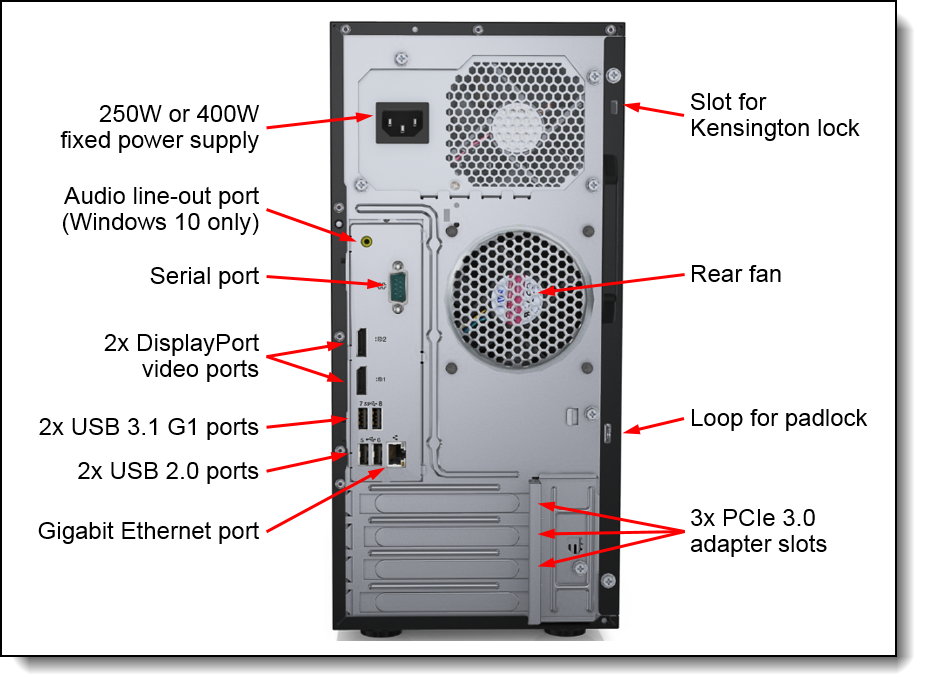 250W or 400W
fixed power supply

Audio line-out port
(Windows 10 only)

Serial port

2x DisplayPort
video ports

2x USB 3.1 G1 ports

2x USB 2.0 ports

Gigabit Ethernet port

Slot for
Kensington lock

Rear fan

Loop for padlock

3x PCIe 3.0
adapter slots