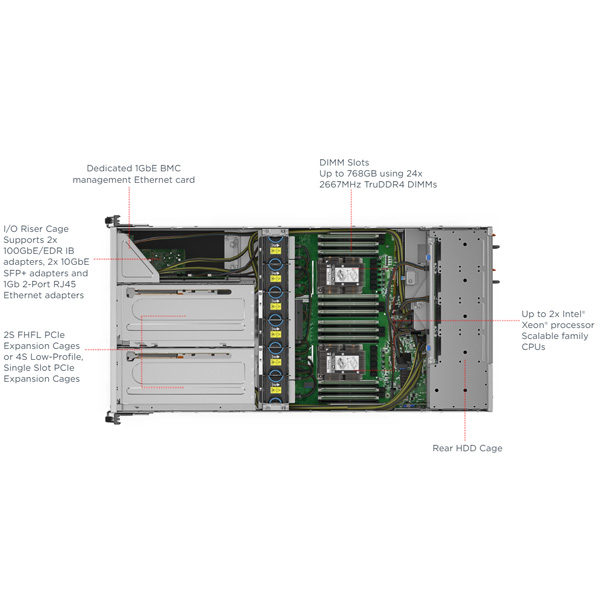 Dedicated 1GbE BMC management Ethernet card

DIMM Slots
Up to 768GB using 24x 2667MHz TruDDR4 DIMMs

I/O Riser Cage Supports 2x 100GbE/EDR IB adapters, 2x 10GbE SFP+ adapters and 1Gb 2-Port RJ45 Ethernet adapters

2S FHFL PCIe Expansion Cages or 4S Low-Profile, Single Slot PCIe Expansion Cages

Up to 2x Intel® Xeon® processor Scalable family CPUs

Rear HDD Cage