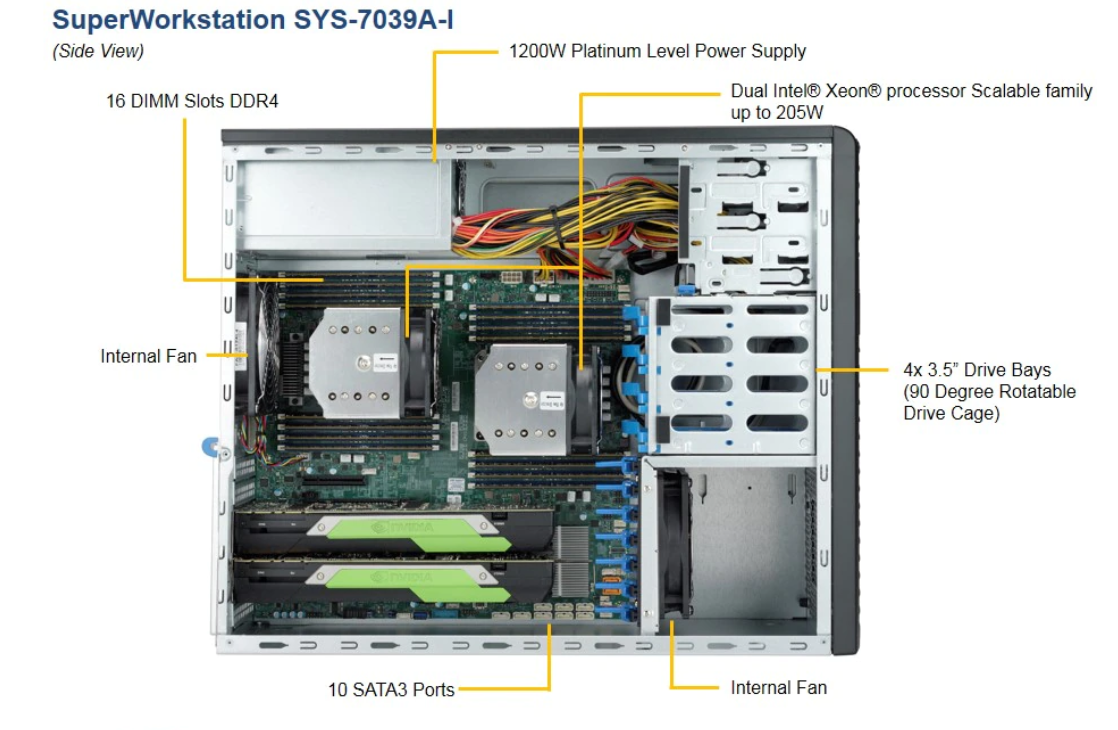 SuperWorkstation SYS-7039A-I

(Side View)

1200W Platinum Level Power Supply

16 DIMM Slots DDR4

Dual Intel® Xeon® processor Scalable family up to 205W

Internal Fan

4x 3.5" Drive Bays (90 Degree Rotatable Drive Cage)

NVIDIA

NVIDIA

10 SATA3 Ports

Internal Fan